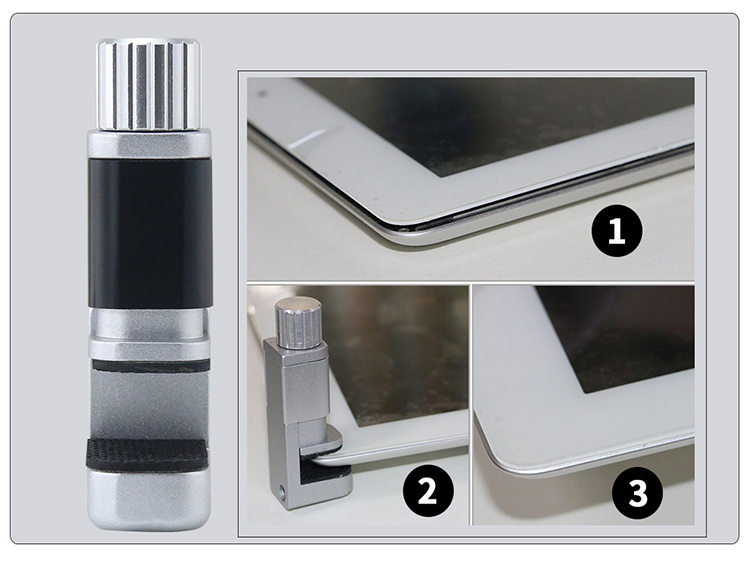 1

2

3