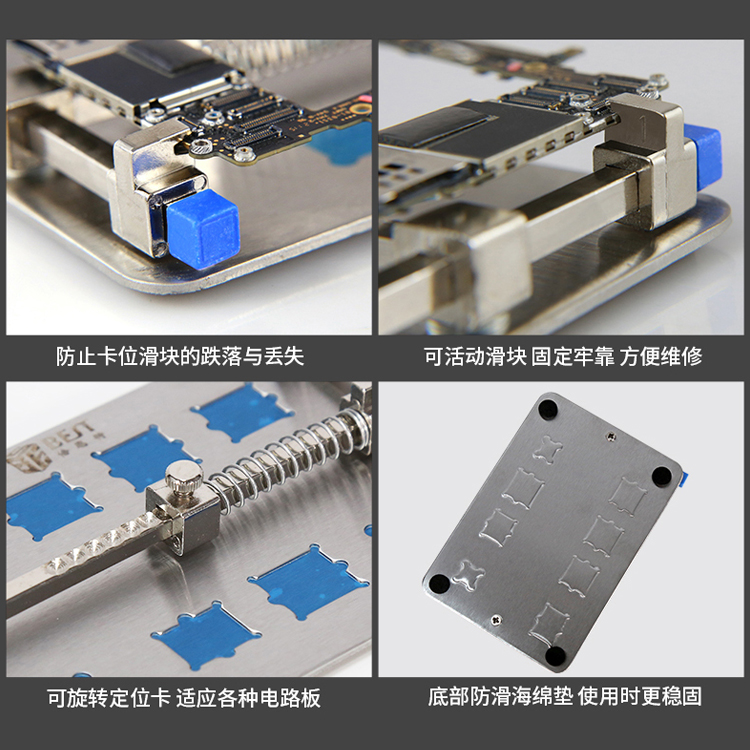 防止卡位滑块的跌落与丢失

可活动滑块 固定牢靠 方便维修

BEST

可旋转定位卡 适应各种电路板

底部防滑海绵垫 使用时更稳固